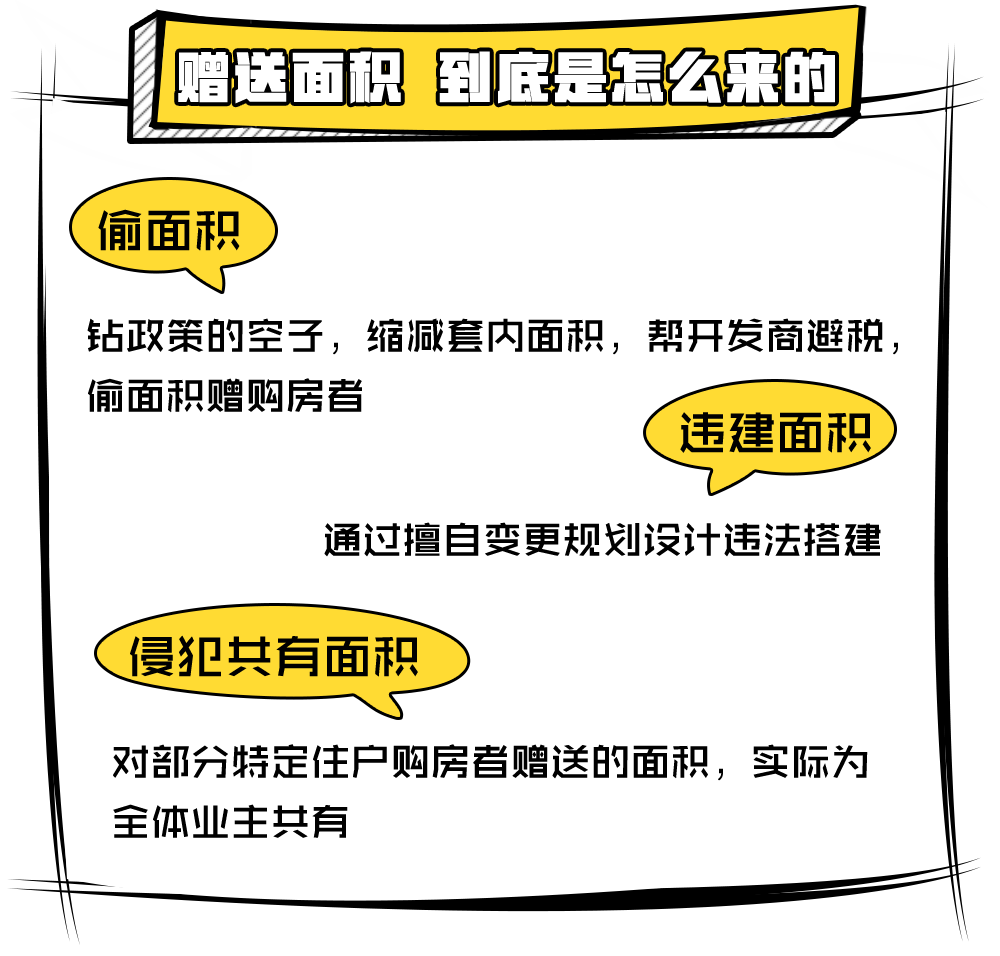 赠送面积 到底是怎么来的

偷面积

钻政策的空子，缩减套内面积，帮开发商避税，偷面积赠购房者

违建面积

通过擅自变更规划设计违法搭建

侵犯共有面积

对部分特定住户购房者赠送的面积，实际为全体业主共有